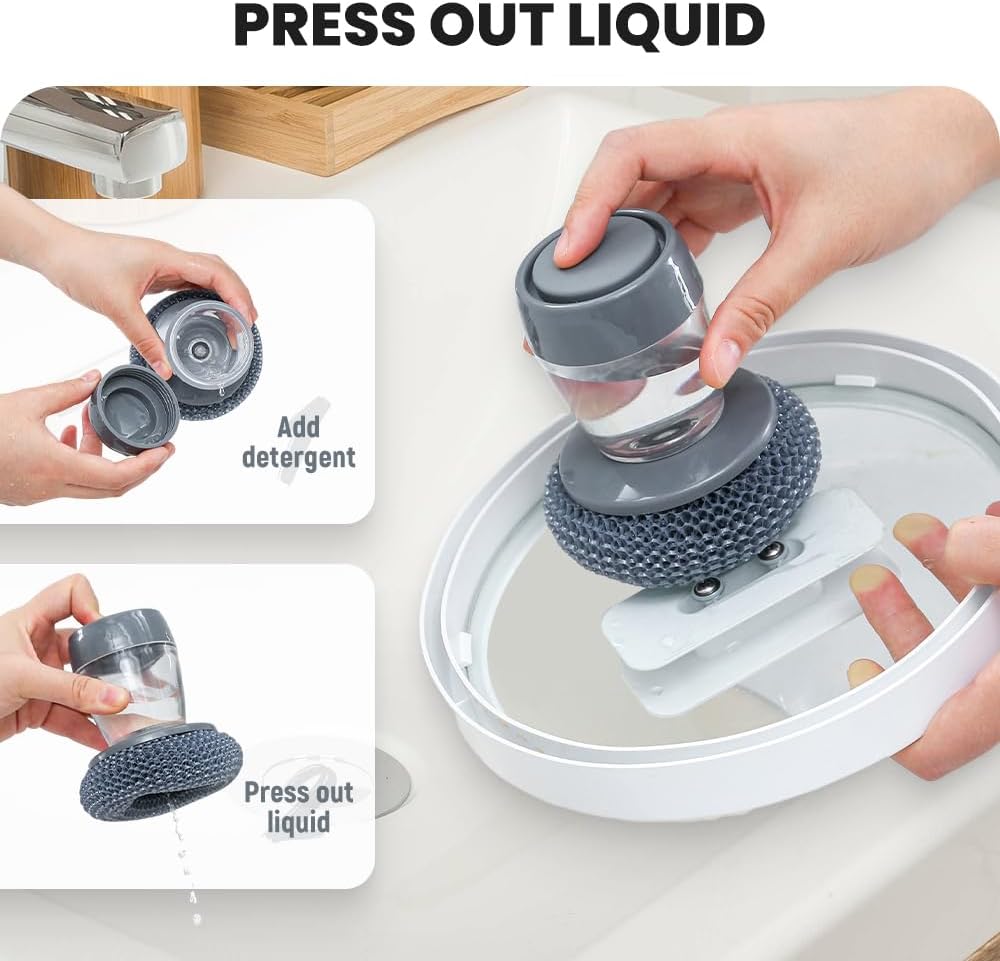 PRESS OUT LIQUID

Add detergent

Press out liquid